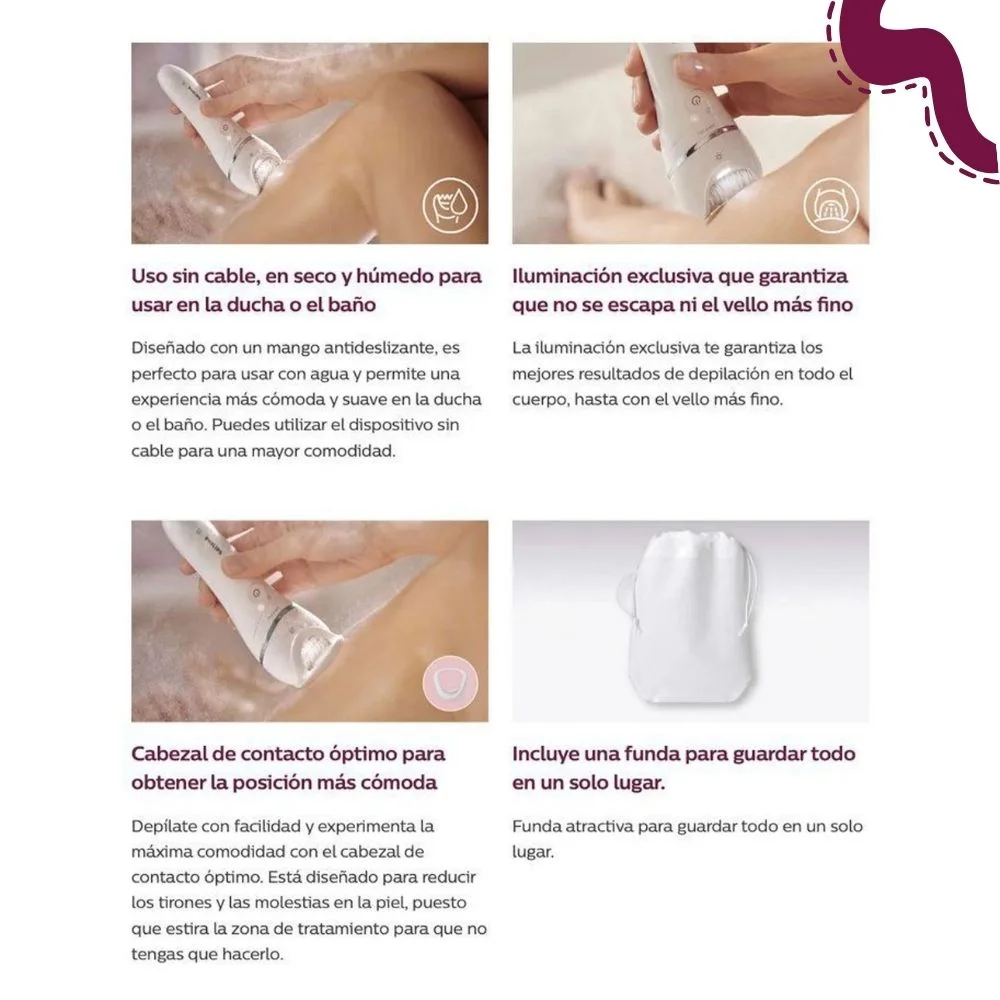 Uso sin cable, en seco y húmedo para usar en la ducha o el baño

Diseñado con un mango antideslizante, es perfecto para usar con agua y permite una experiencia más cómoda y suave en la ducha o el baño. Puedes utilizar el dispositivo sin cable para una mayor comodidad.

Iluminación exclusiva que garantiza que no se escapa ni el vello más fino

La iluminación exclusiva te garantiza los mejores resultados de depilación en todo el cuerpo, hasta con el vello más fino.

Cabezal de contacto óptimo para obtener la posición más cómoda

Depílate con facilidad y experimenta la máxima comodidad con el cabezal de contacto óptimo. Está diseñado para reducir los tirones y las molestias en la piel, puesto que estira la zona de tratamiento para que no tengas que hacerlo.

Incluye una funda para guardar todo en un solo lugar.

Funda atractiva para guardar todo en un solo lugar.